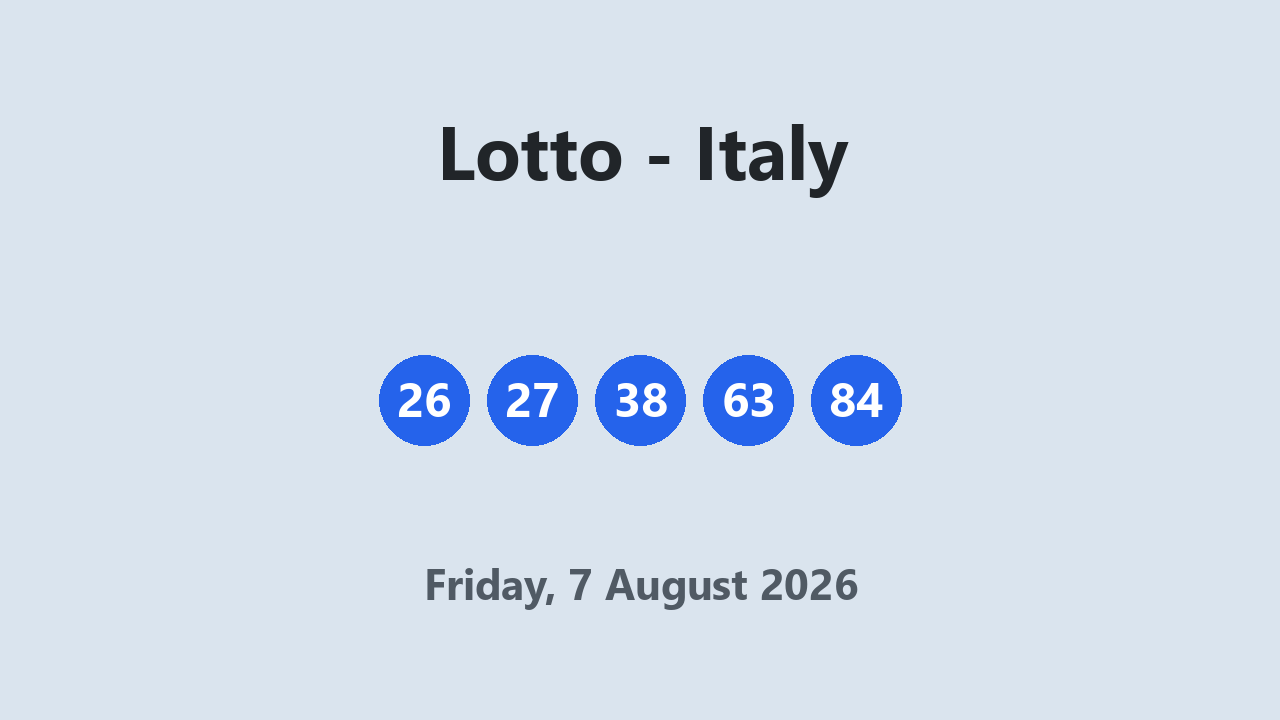 Lotto - Italy

26 27 38 63 84

Friday, 7 August 2026