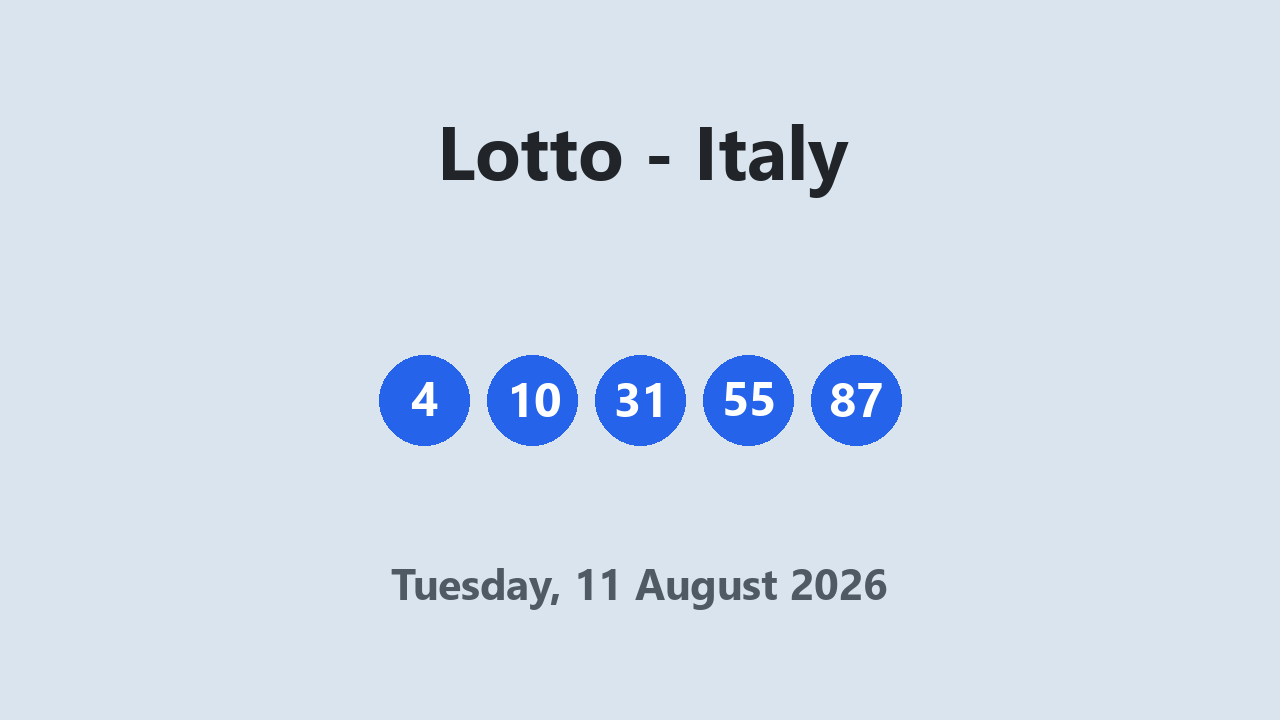 Lotto - Italy

4 10 31 55 87

Tuesday, 11 August 2026