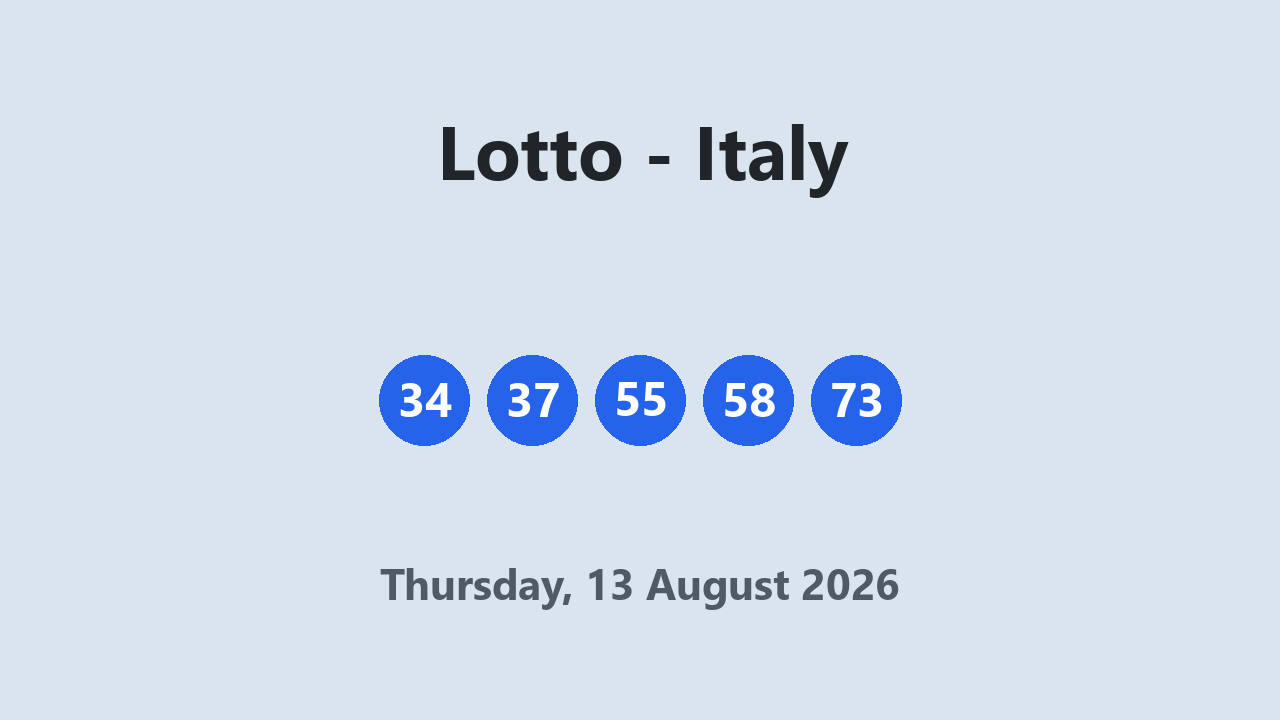 Lotto - Italy

34 37 55 58 73

Thursday, 13 August 2026