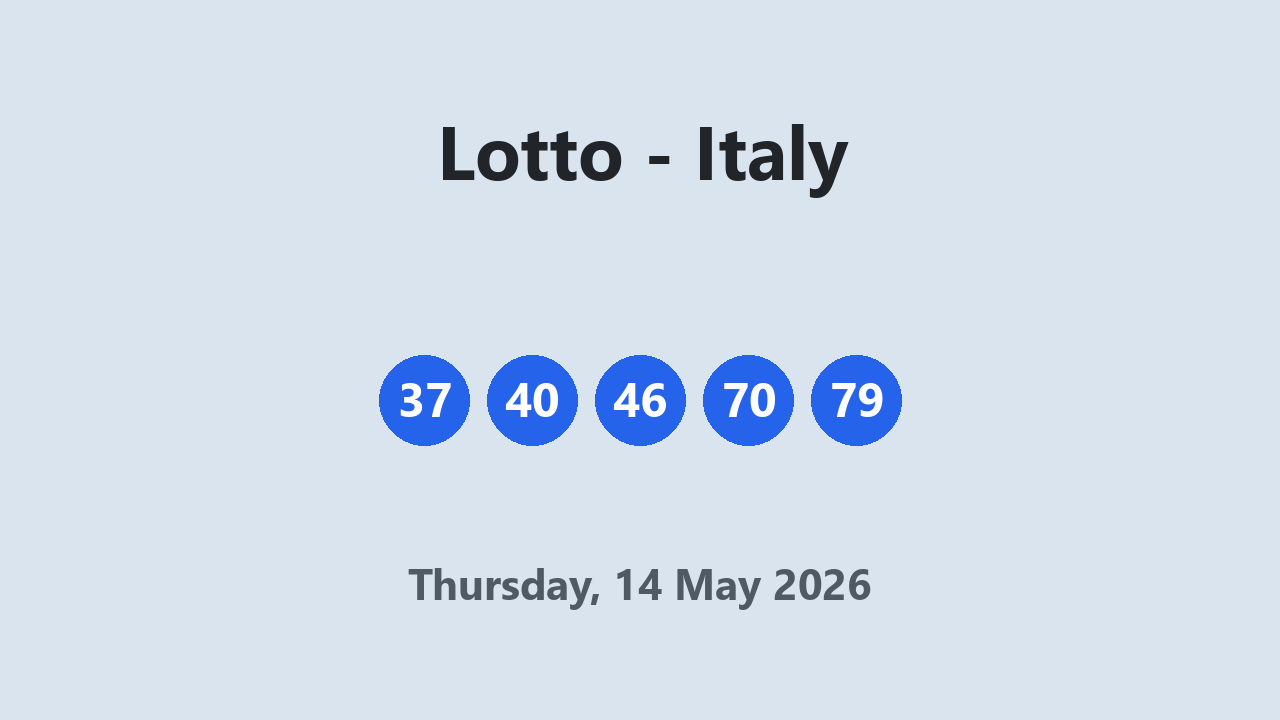 Lotto - Italy

37 40 46 70 79

Thursday, 14 May 2026