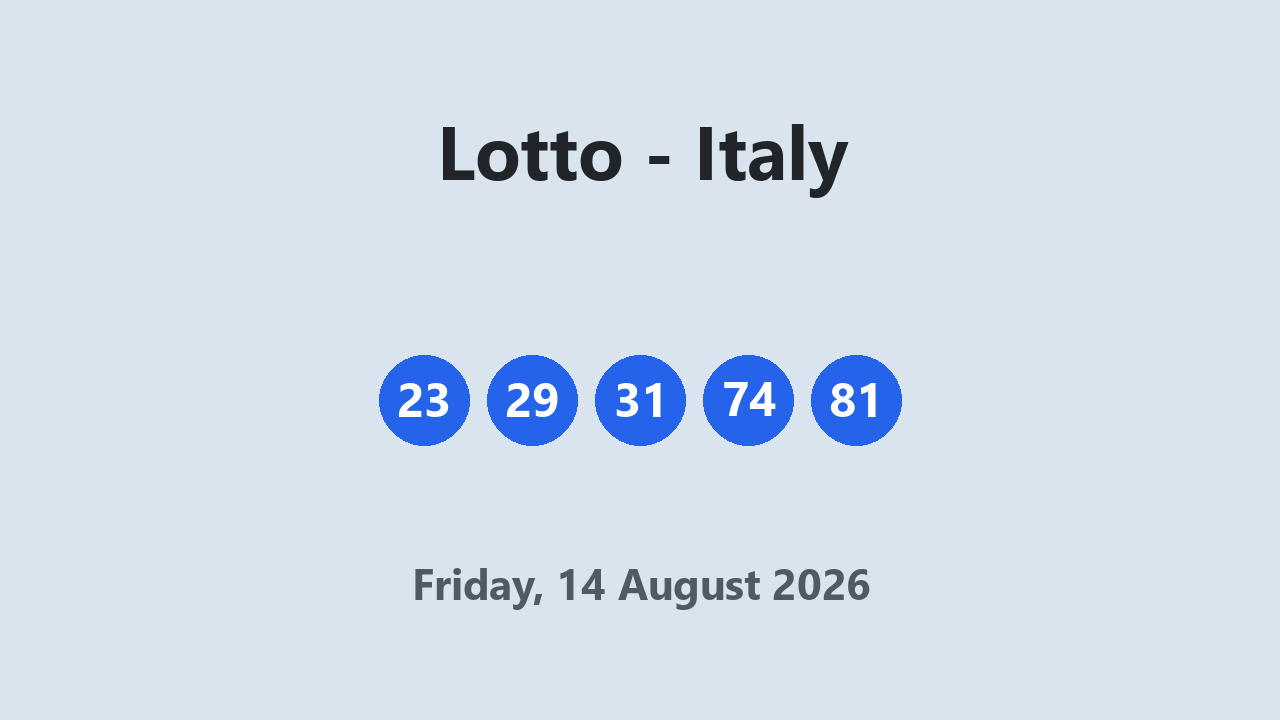 Lotto - Italy

23 29 31 74 81

Friday, 14 August 2026