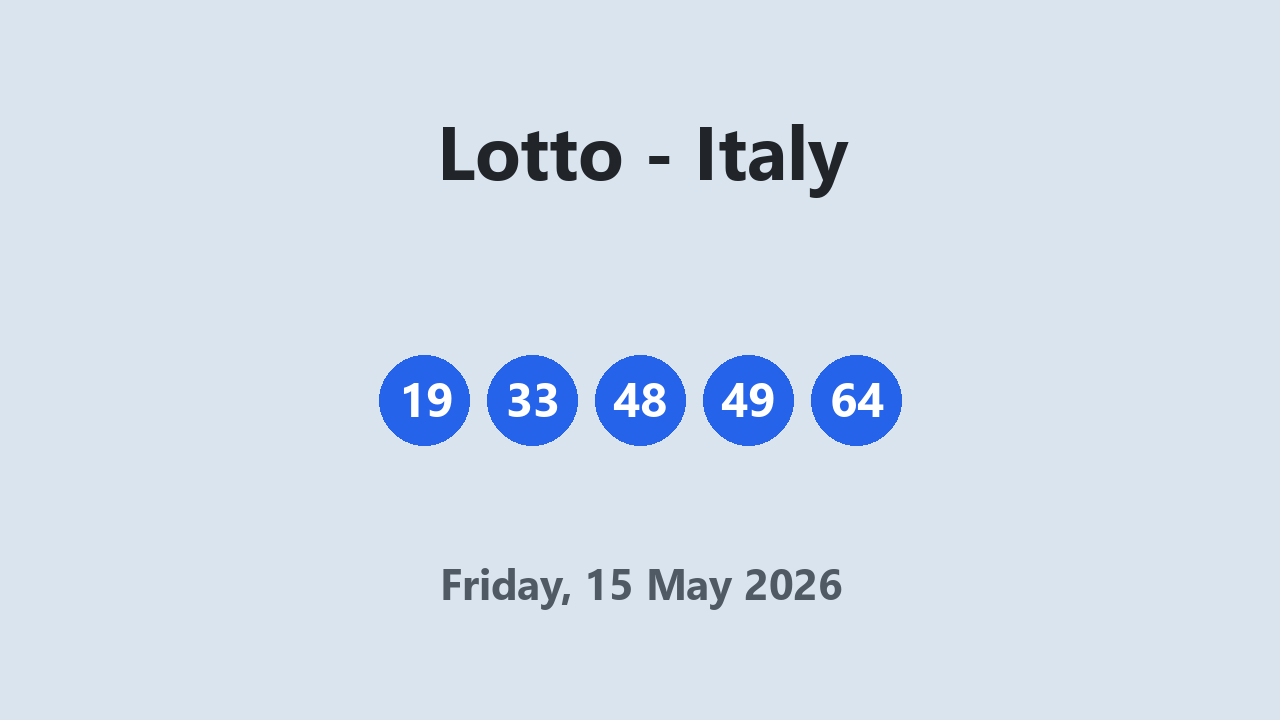 Lotto - Italy

19 33 48 49 64

Friday, 15 May 2026