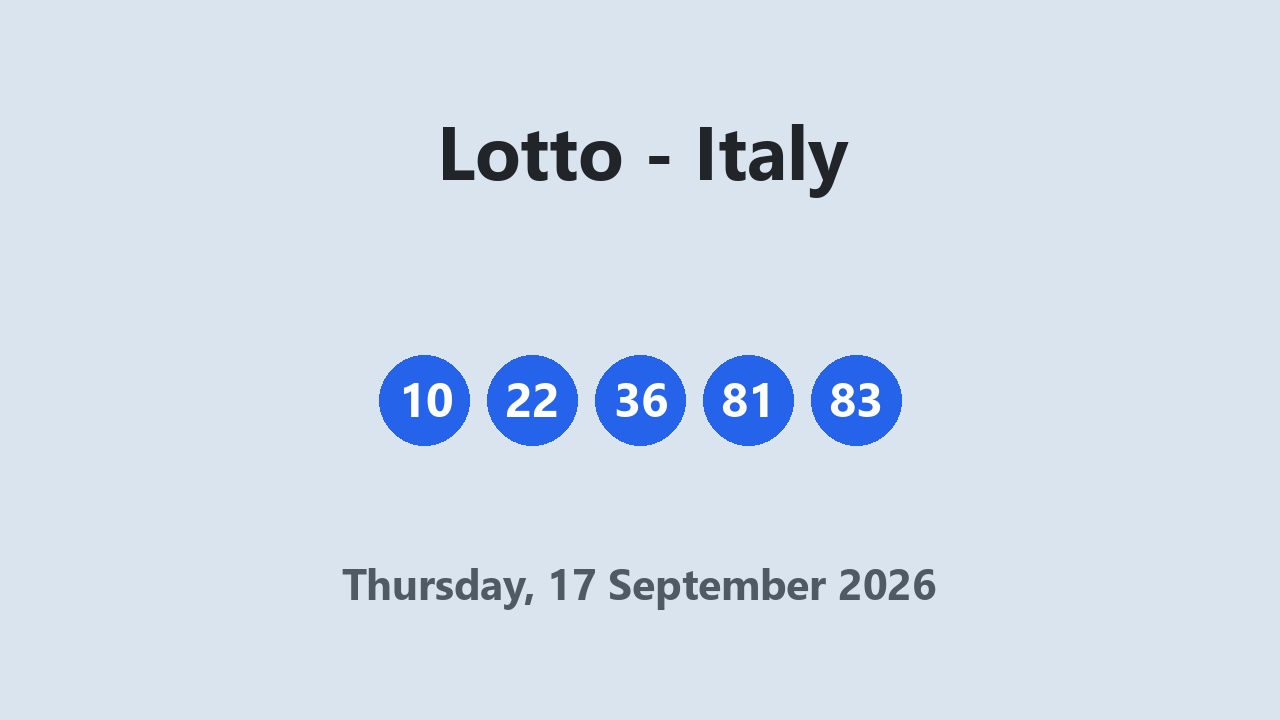 Lotto - Italy

10 22 36 81 83

Thursday, 17 September 2026