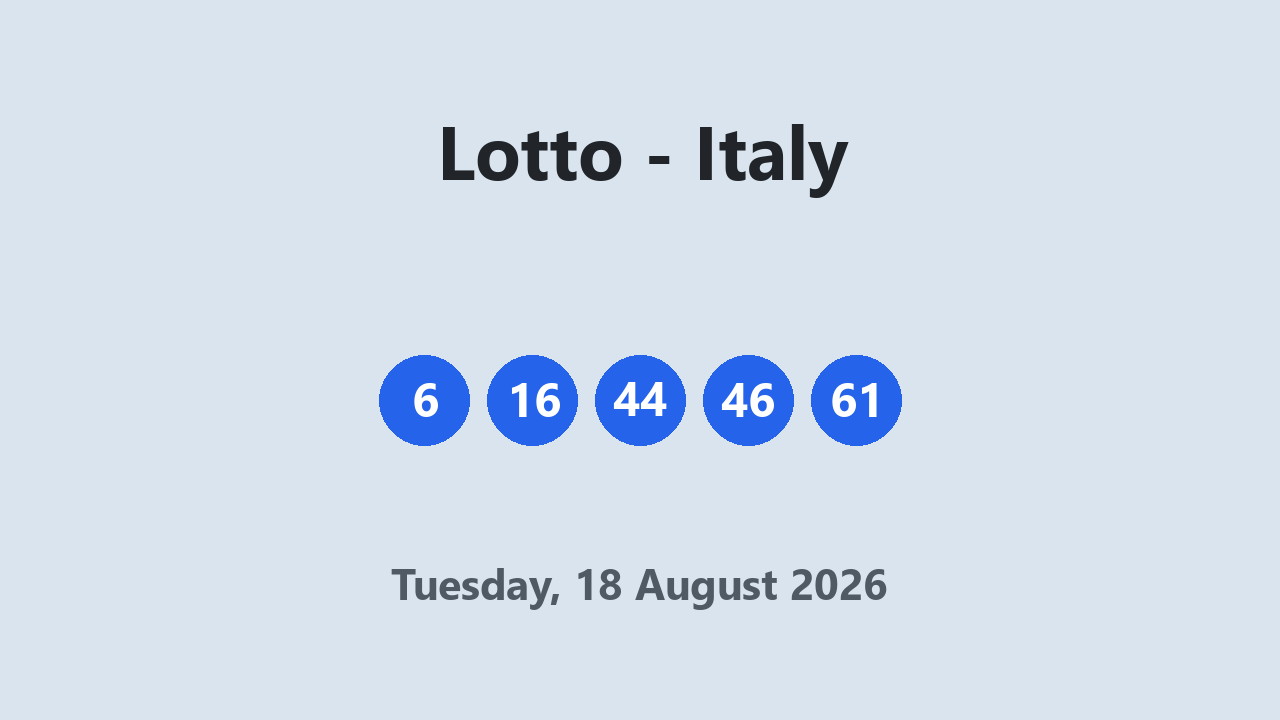 Lotto - Italy

6 16 44 46 61

Tuesday, 18 August 2026