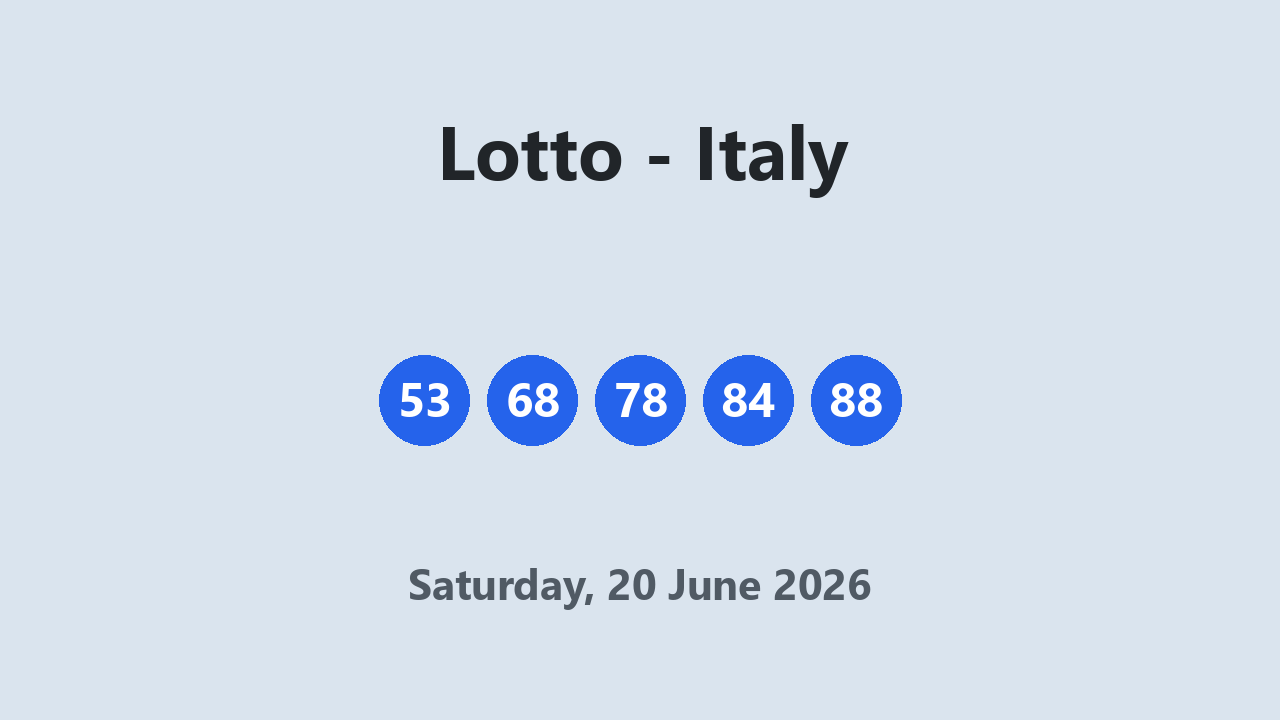 Lotto - Italy

53 68 78 84 88

Saturday, 20 June 2026