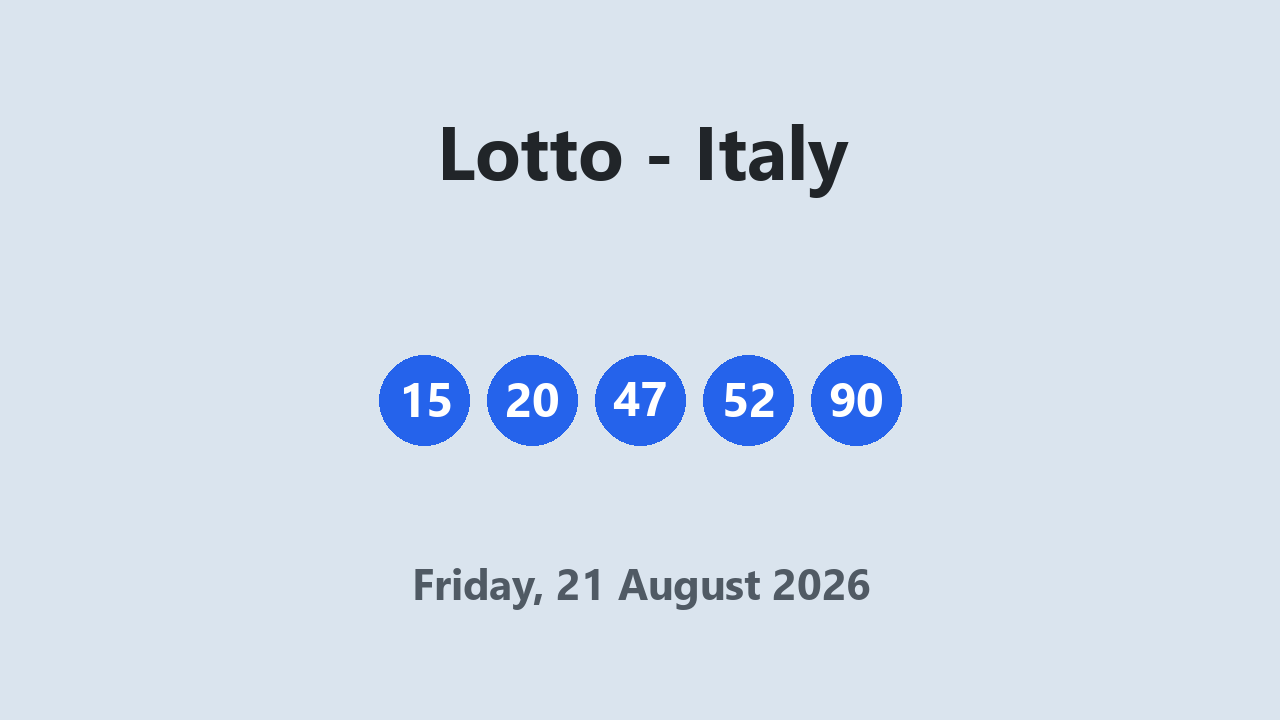 Lotto - Italy

15 20 47 52 90

Friday, 21 August 2026