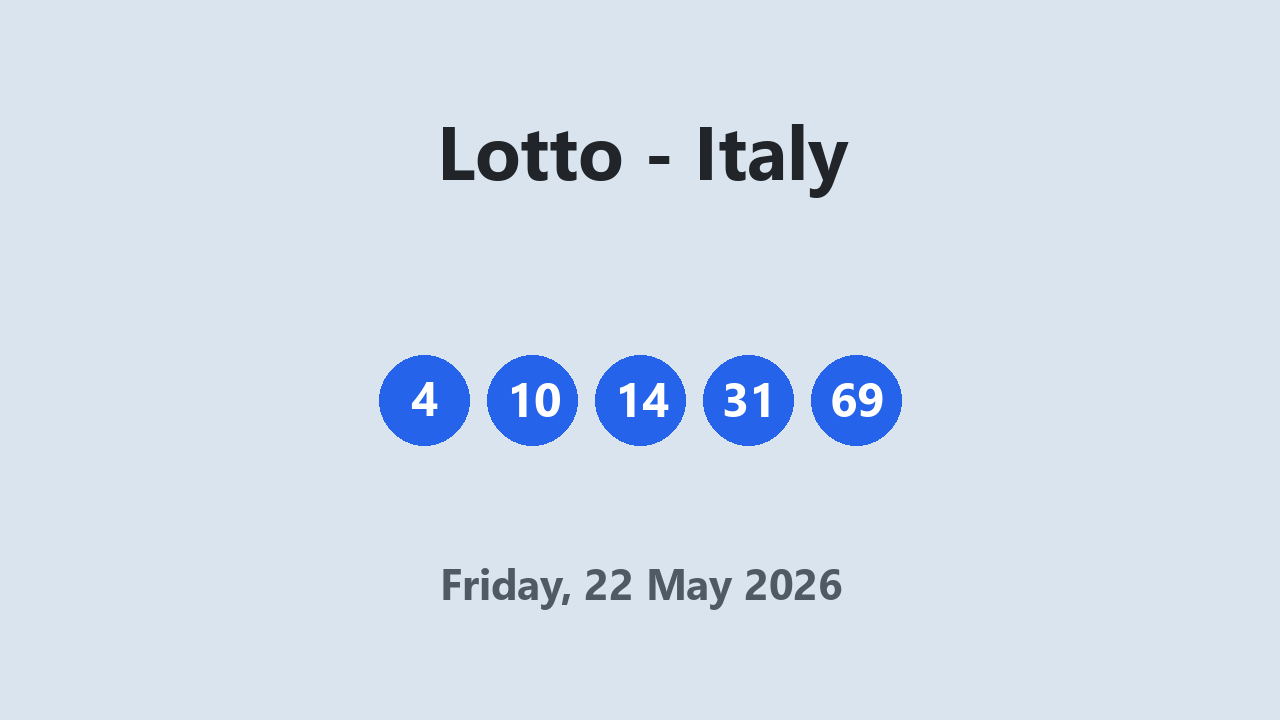 Lotto - Italy

4 10 14 31 69

Friday, 22 May 2026