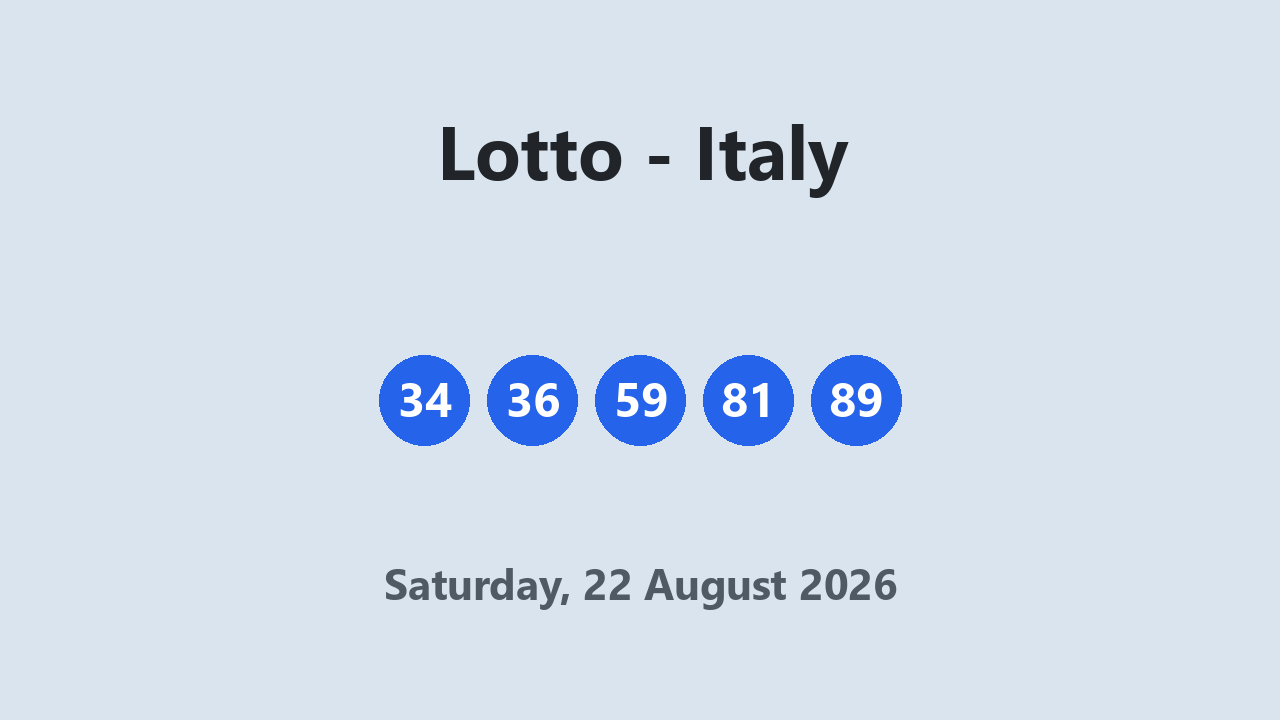 Lotto - Italy

34 36 59 81 89

Saturday, 22 August 2026