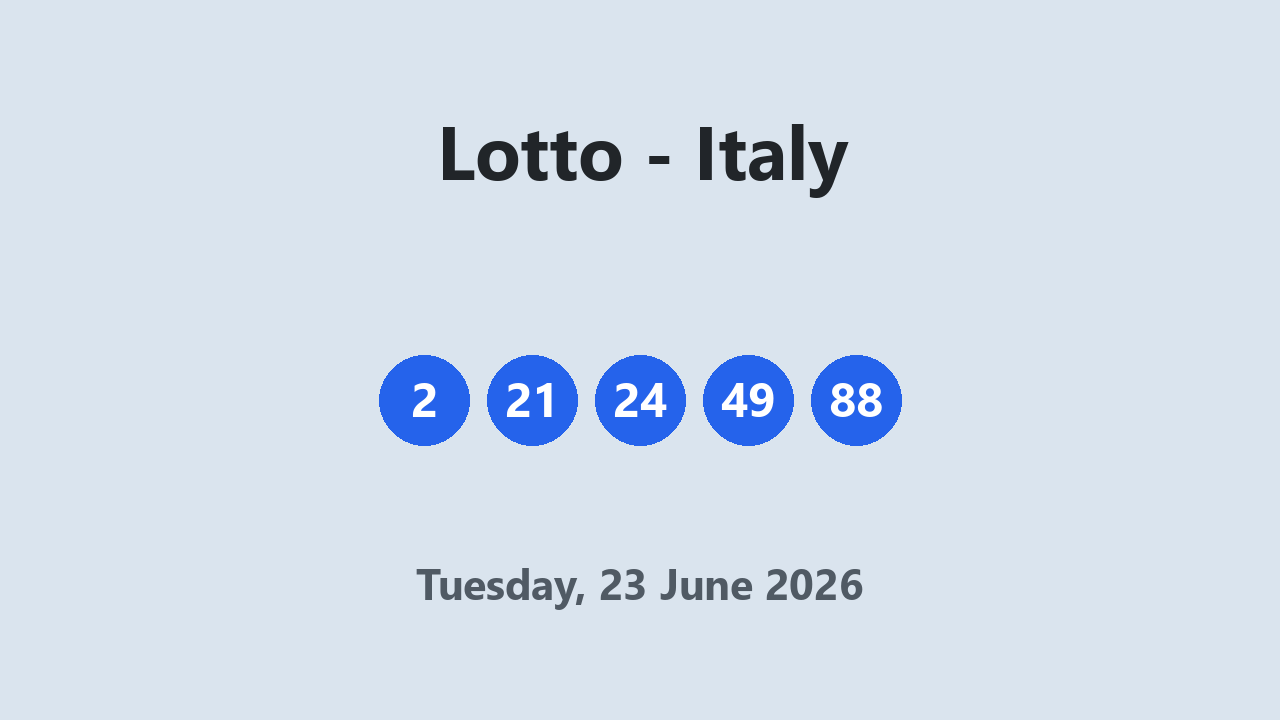 Lotto - Italy

2 21 24 49 88

Tuesday, 23 June 2026