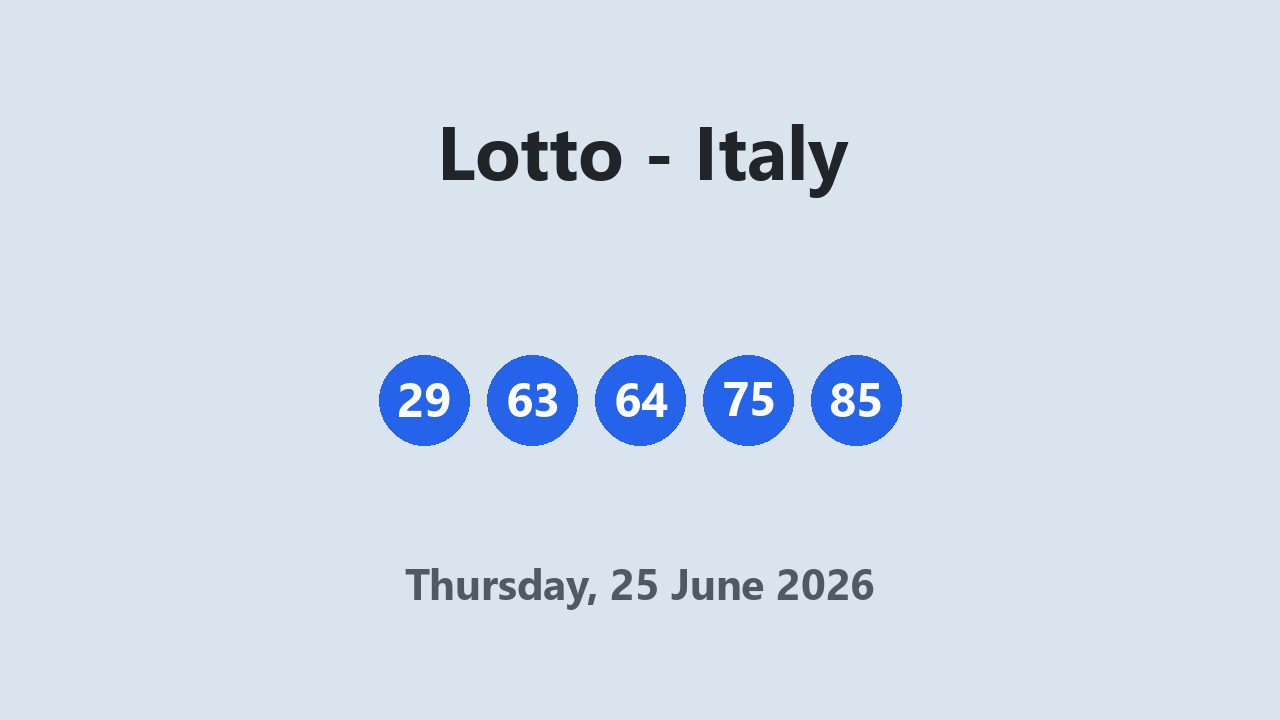 Lotto - Italy

29 63 64 75 85

Thursday, 25 June 2026