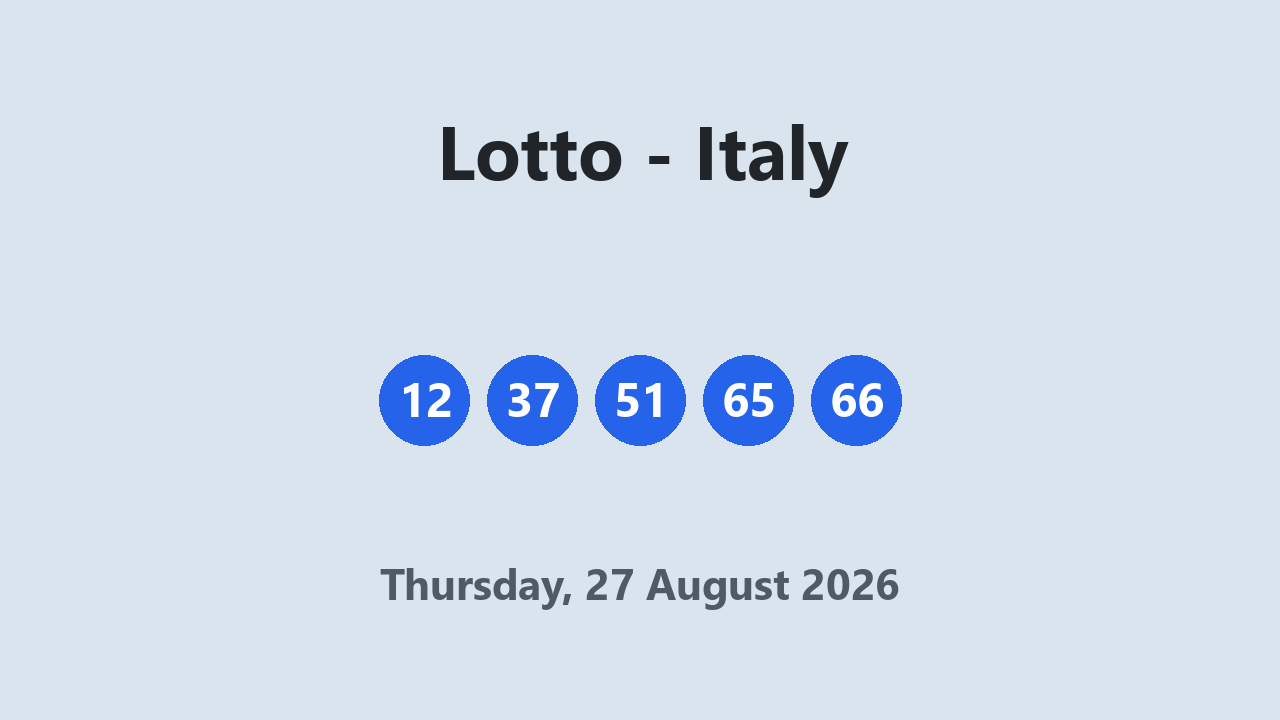 Lotto - Italy

12 37 51 65 66

Thursday, 27 August 2026