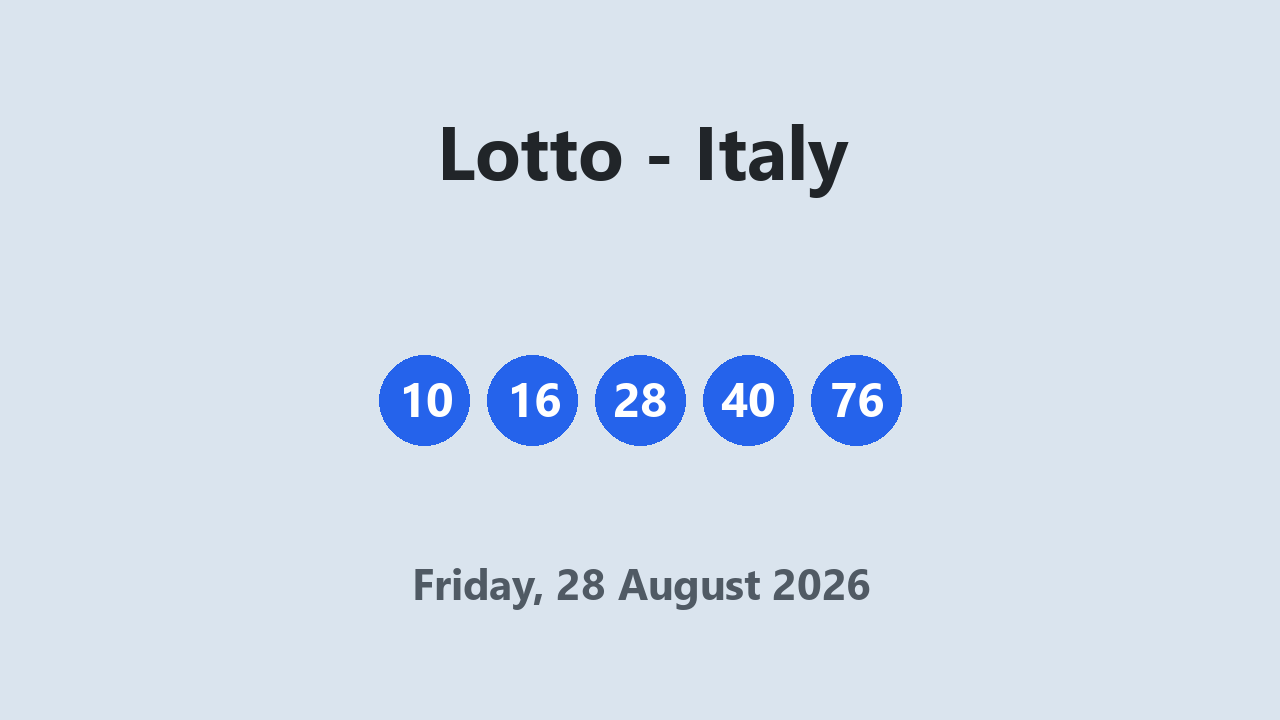 Lotto - Italy

10 16 28 40 76

Friday, 28 August 2026