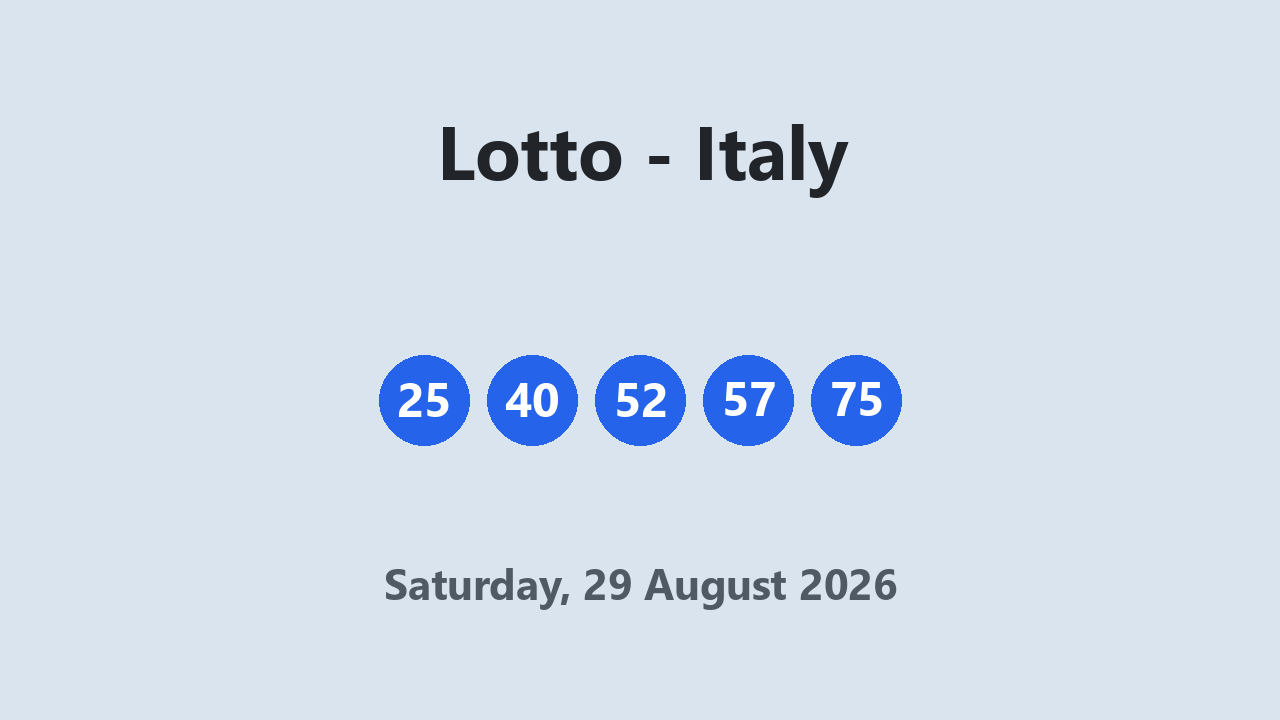 Lotto - Italy

25 40 52 57 75

Saturday, 29 August 2026