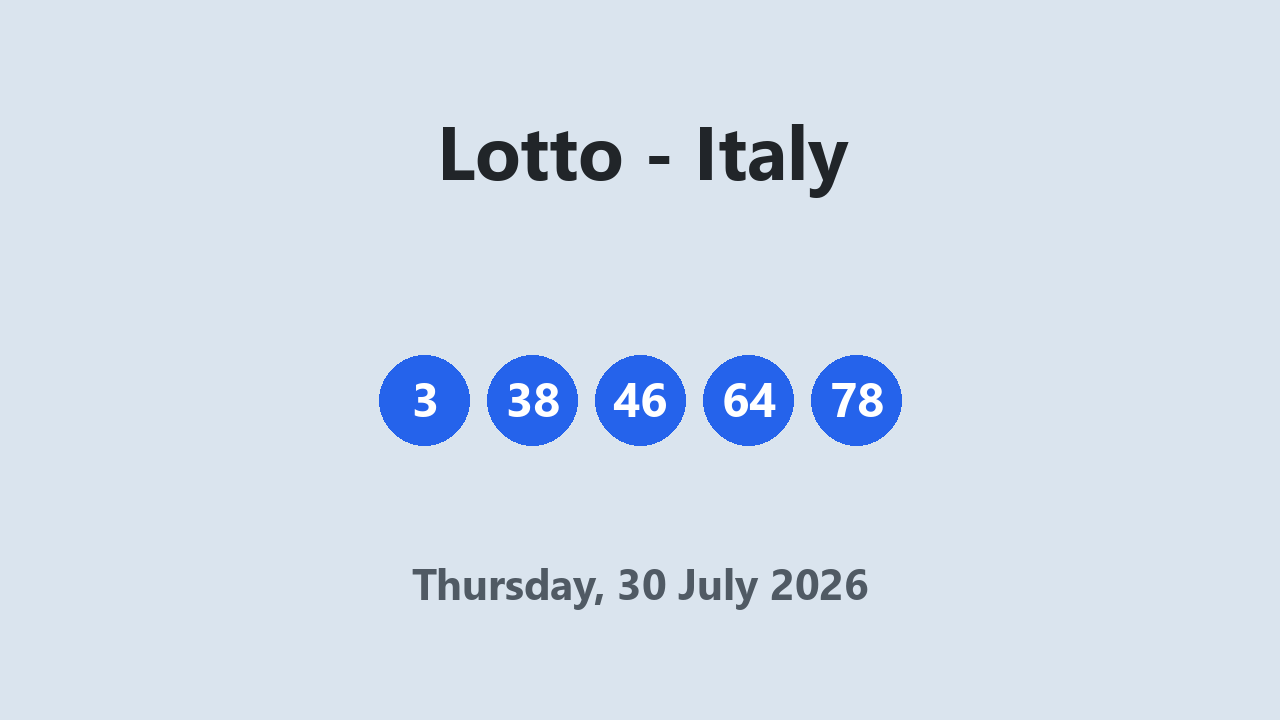 Lotto - Italy

3 38 46 64 78

Thursday, 30 July 2026