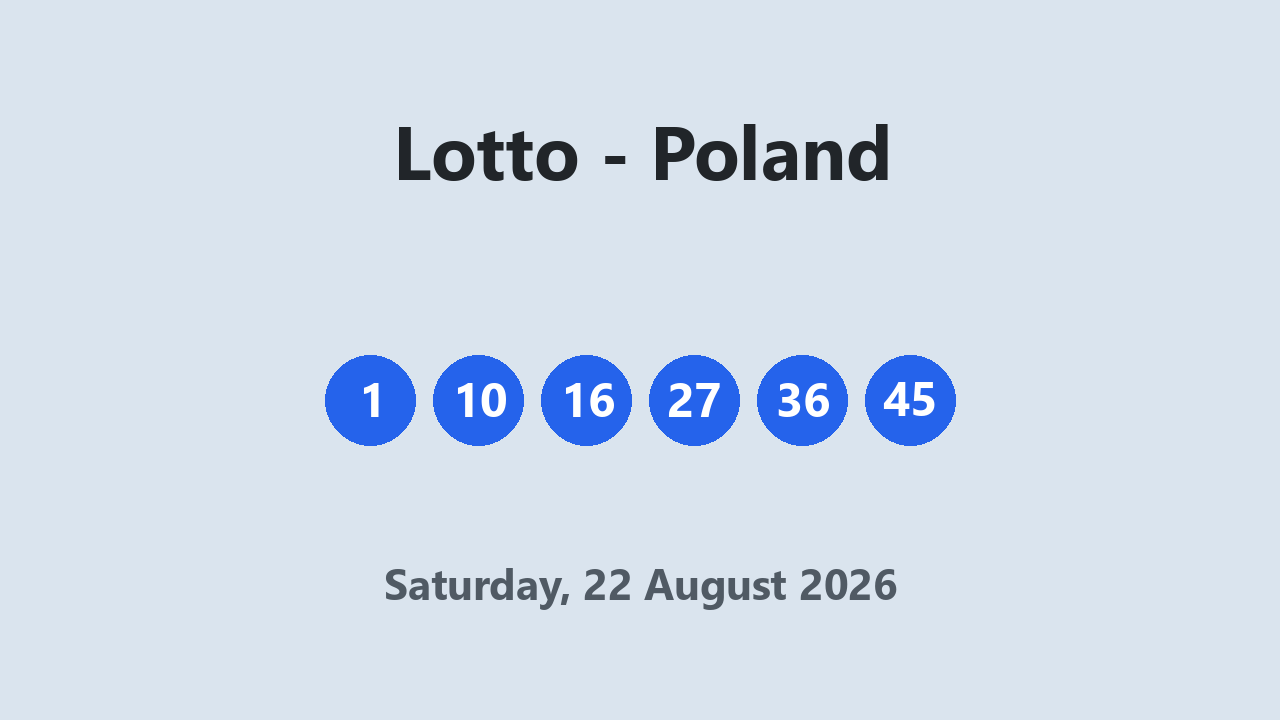 Lotto - Poland

1 10 16 27 36 45

Saturday, 22 August 2026