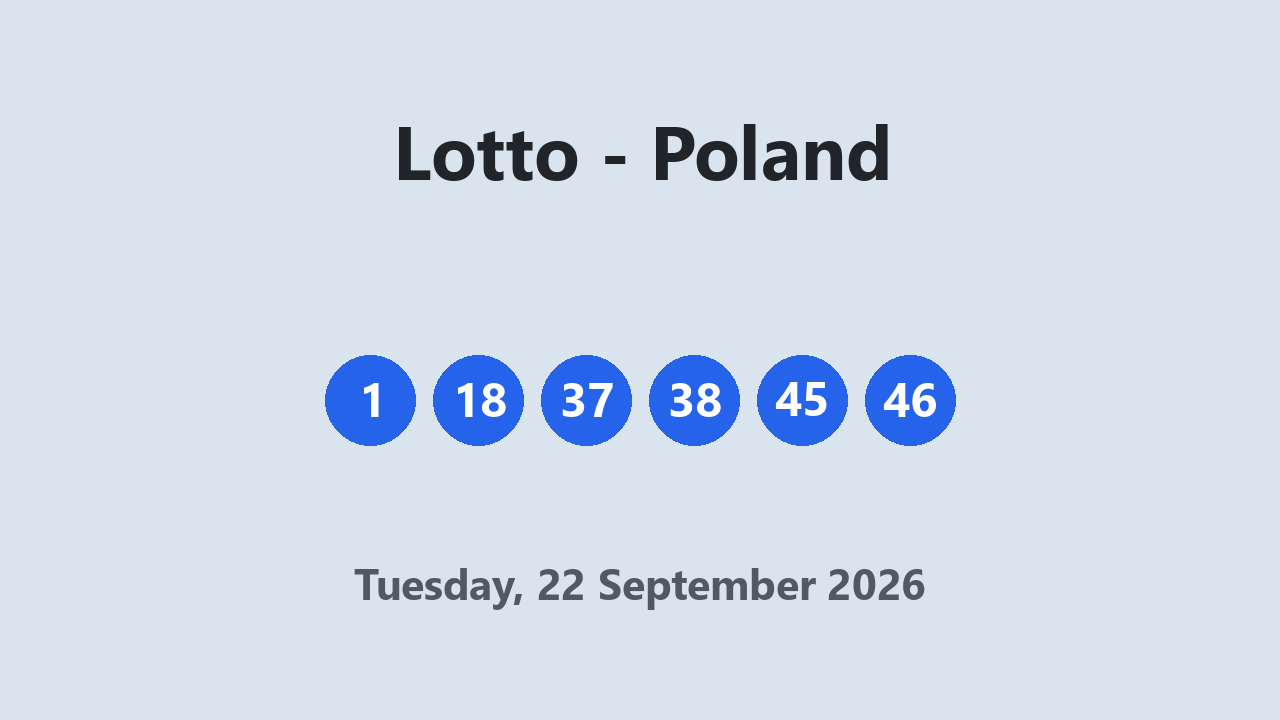 Lotto - Poland

1 18 37 38 45 46

Tuesday, 22 September 2026